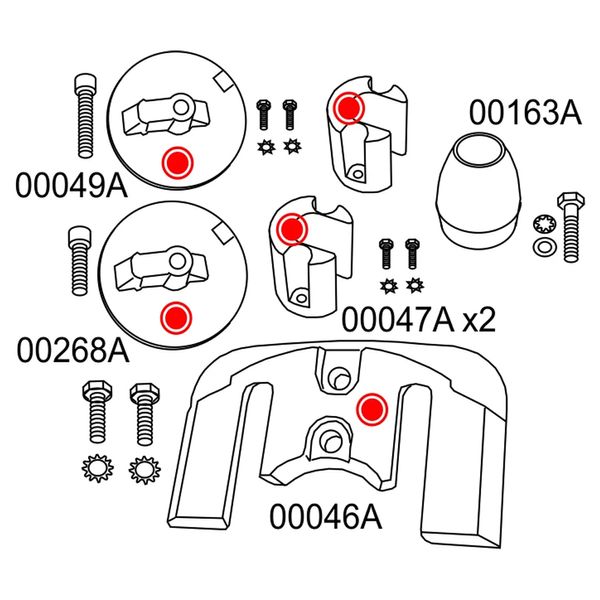 00163A

00049A

00047A x2

00268A

00046A