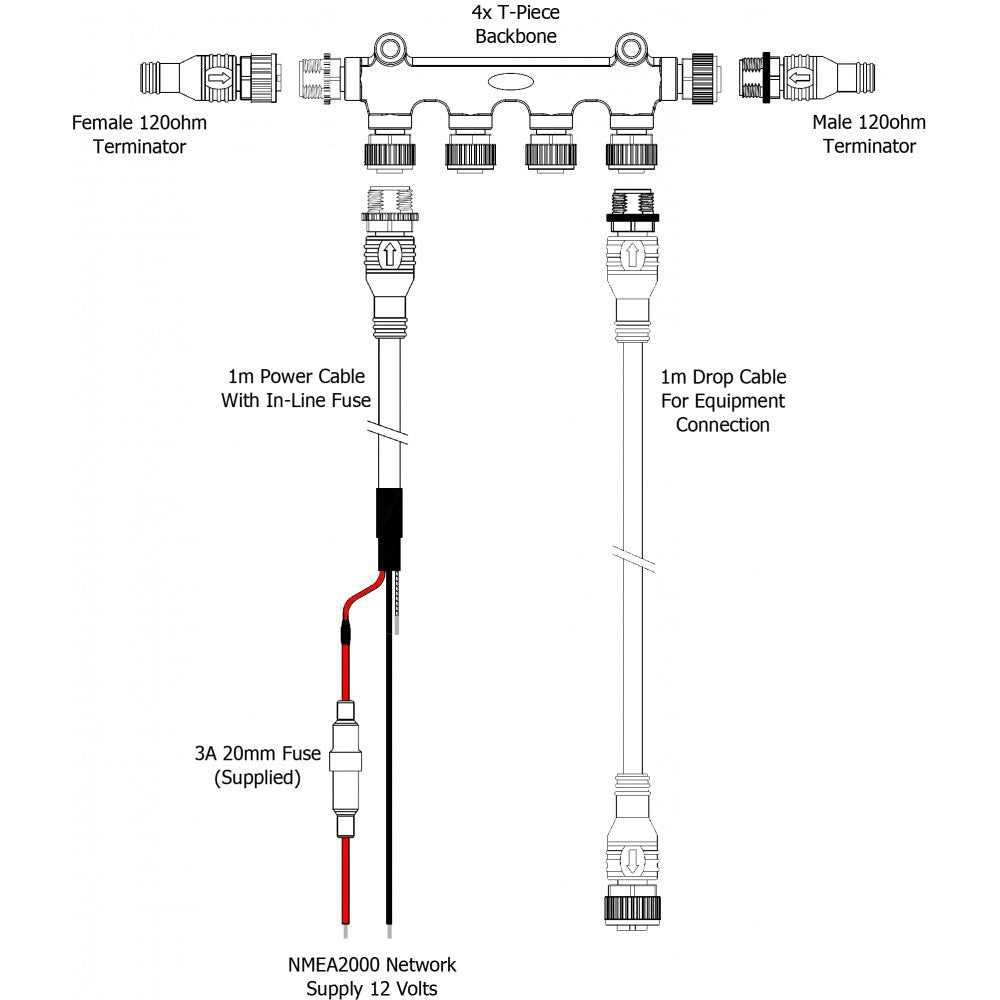 4x T-Piece
Backbone

Female 120ohm
Terminator

Male 120ohm
Terminator

1m Power Cable
With In-Line Fuse

1m Drop Cable
For Equipment
Connection

3A 20mm Fuse
(Supplied)

NMEA2000 Network
Supply 12 Volts