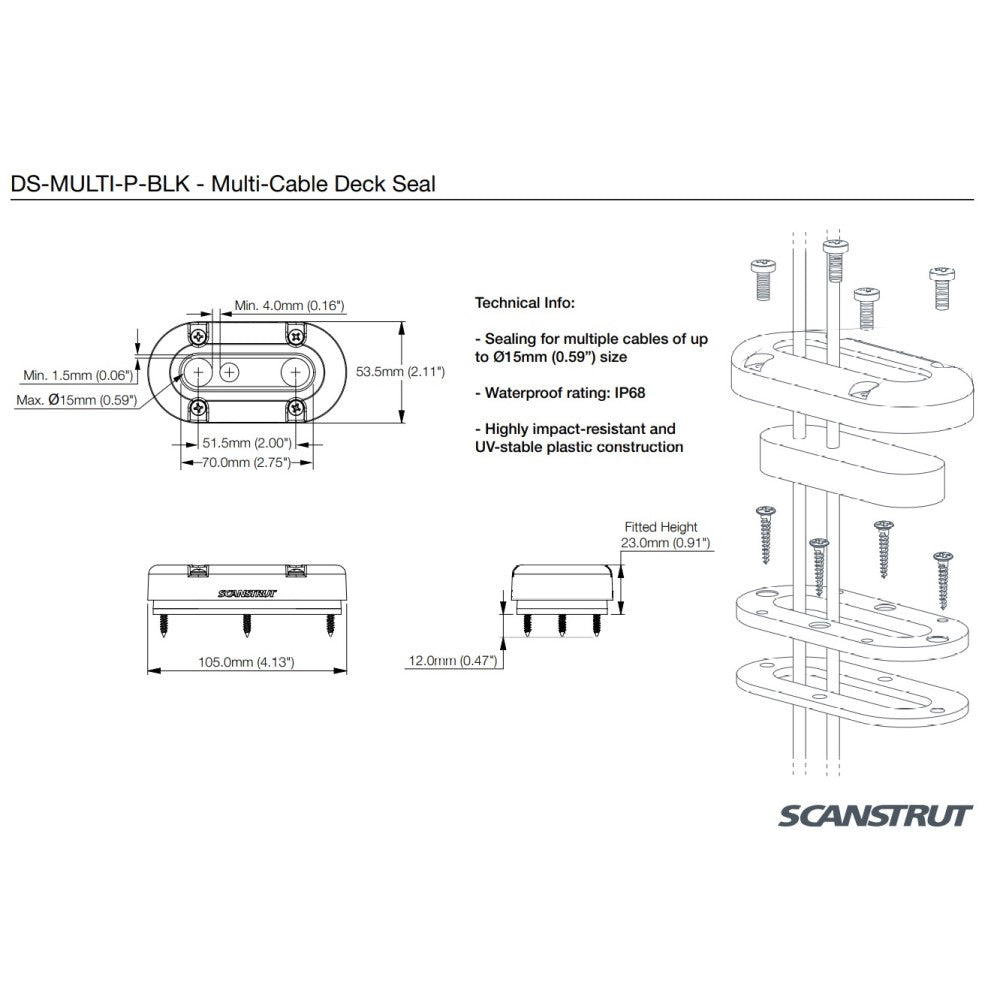 DS-MULTI-P-BLK - Multi-Cable Deck Seal

Min. 4.0mm (0.16")

Min. 1.5mm (0.06")

Max. Ø15mm (0.59")

53.5mm (2.11")

51.5mm (2.00")

70.0mm (2.75")

Technical Info:

- Sealing for multiple cables of up to Ø15mm (0.59") size

- Waterproof rating: IP68

- Highly impact-resistant and UV-stable plastic construction

SCANSTRUT

105.0mm (4.13")

Fitted Height
23.0mm (0.91")

12.0mm (0.47")

SCANSTRUT