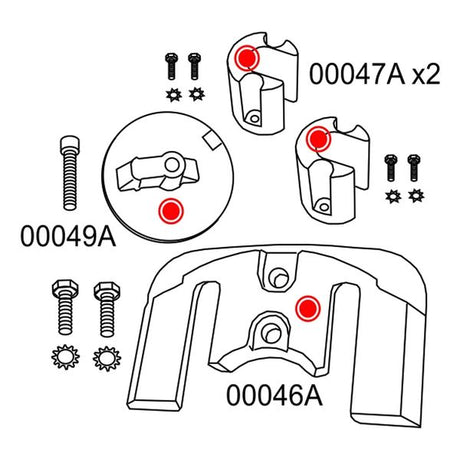 00047A x2

00049A

00046A