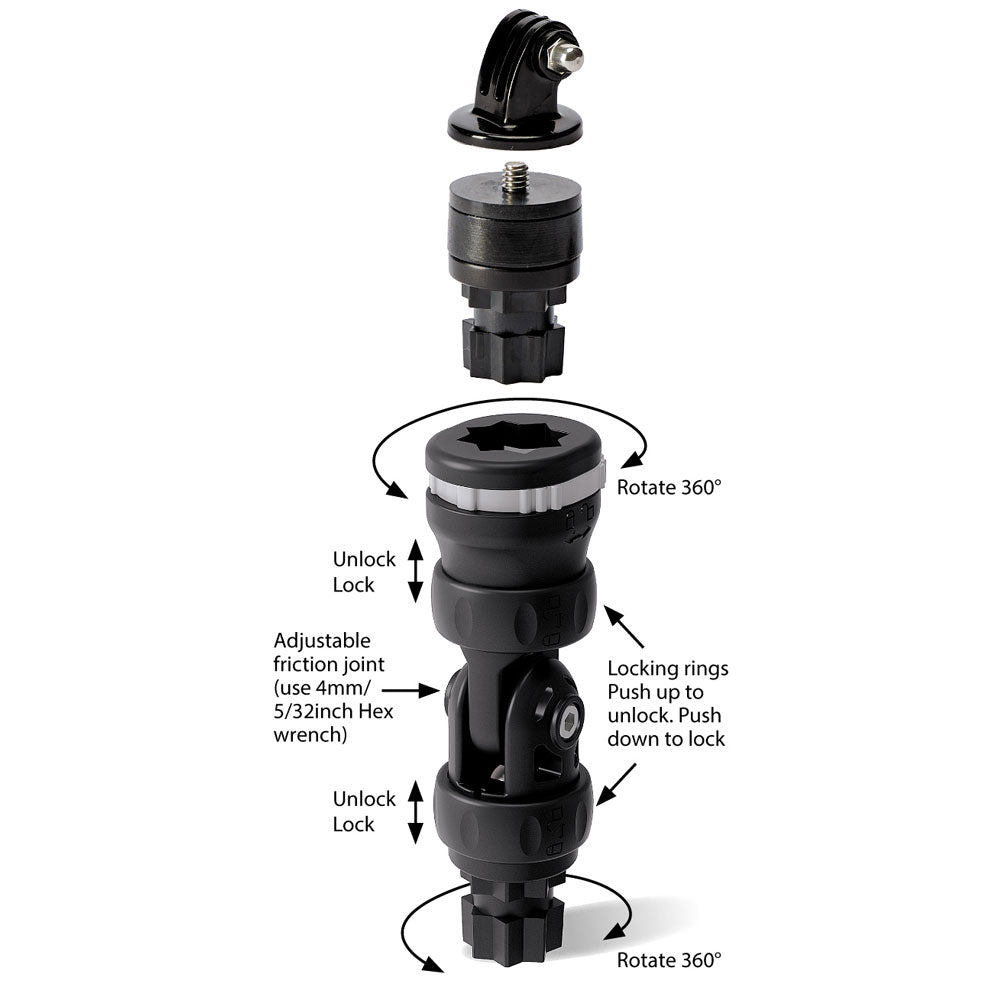 Rotate 360°

Unlock
Lock

Adjustable friction joint (use 4mm/ 5/32inch Hex wrench)

Locking rings Push up to unlock. Push down to lock

Unlock
Lock

Rotate 360°