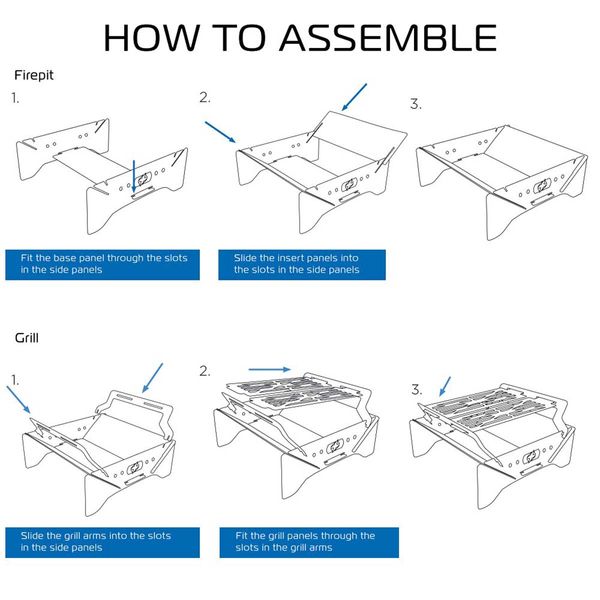 HOW TO ASSEMBLE

Firepit

1.

2.

3.

Fit the base panel through the slots in the side panels

Slide the insert panels into the slots in the side panels

Grill

1.

2.

3.

Slide the grill arms into the slots in the side panels

Fit the grill panels through the slots in the grill arms