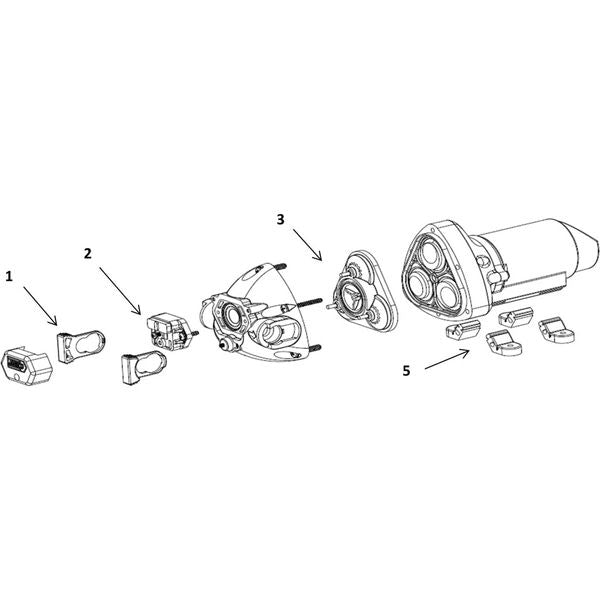 1
2
3
5