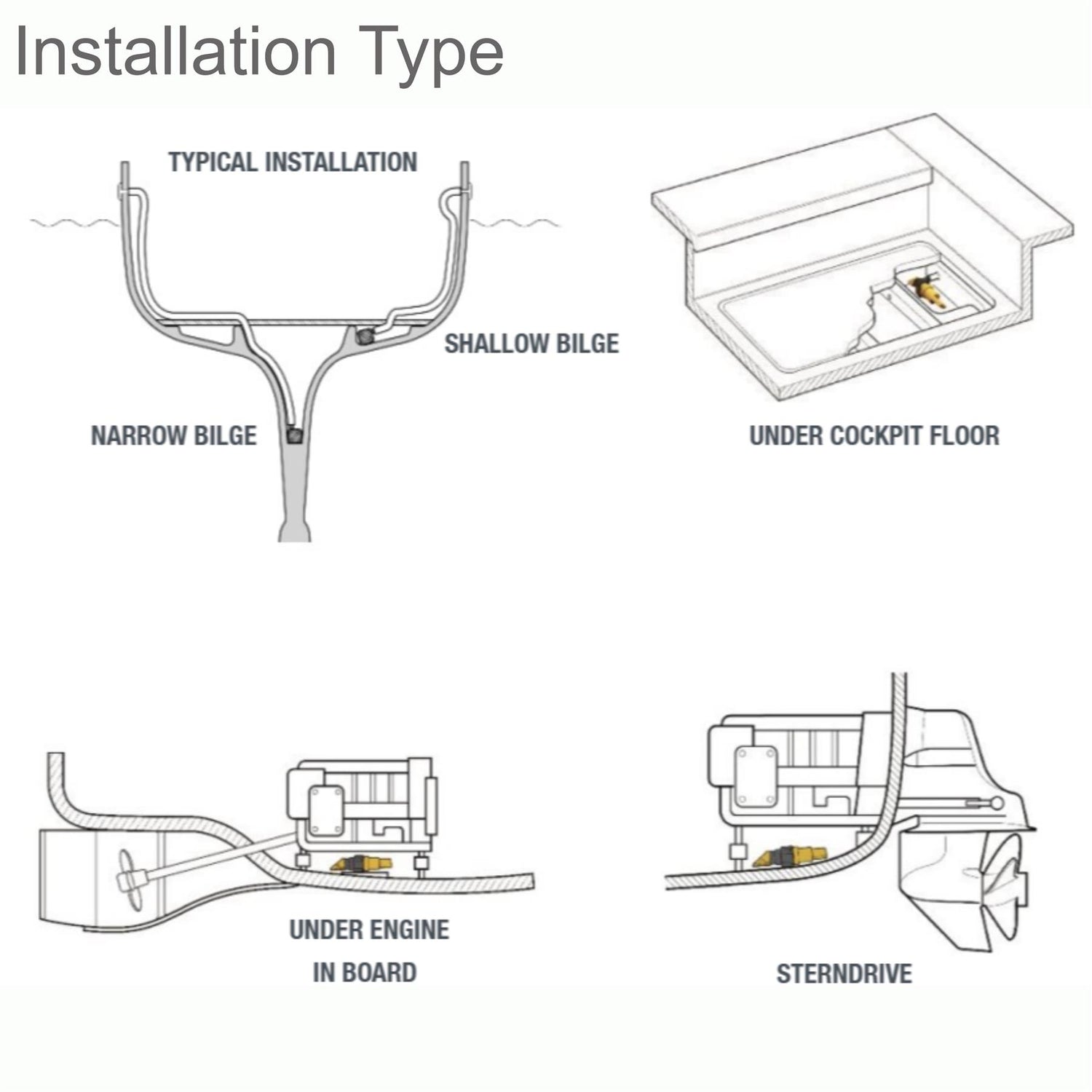 Installation Type

TYPICAL INSTALLATION

SHALLOW BILGE

NARROW BILGE

UNDER COCKPIT FLOOR

UNDER ENGINE
IN BOARD

STERNDRIVE